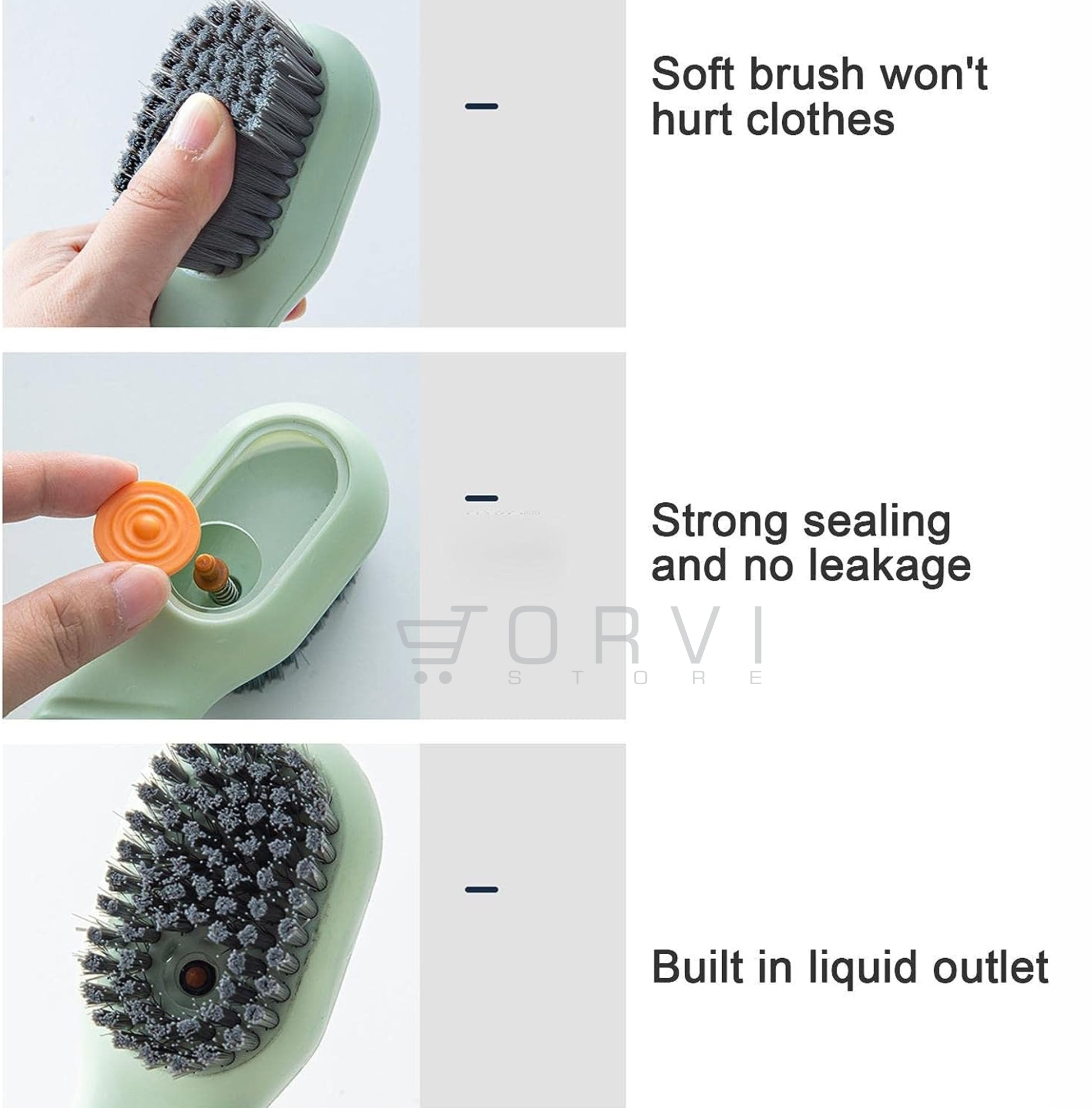 Soft brush won't hurt clothes

Strong sealing and no leakage

ORVI
STORE

Built in liquid outlet